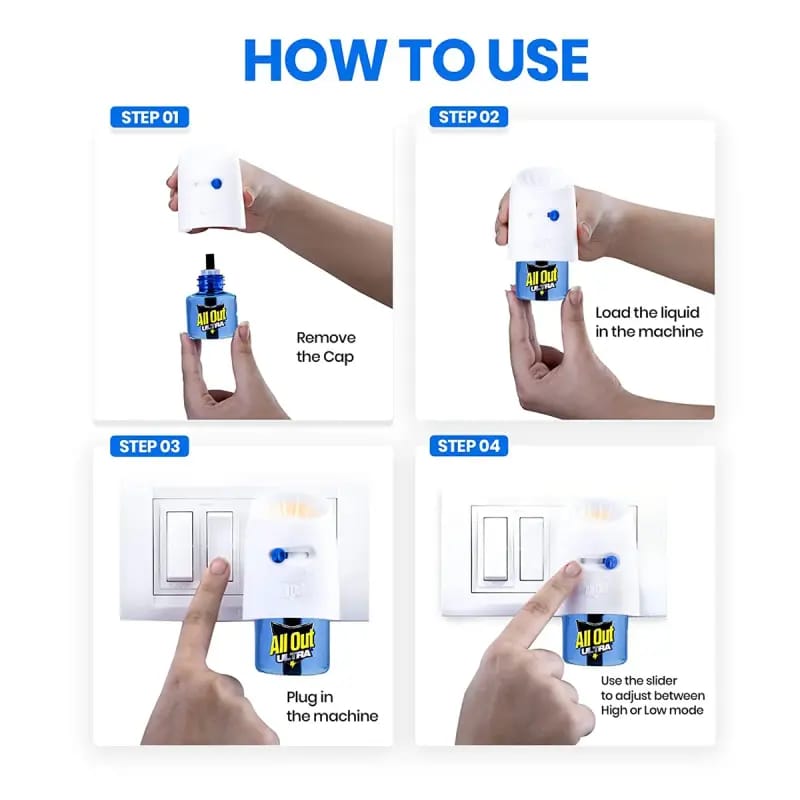 HOW TO USE

STEP 01

All Out ULTRA

Remove the Cap

STEP 02

All Out ULTRA

Load the liquid in the machine

STEP 03

All Out ULTRA

Plug in the machine

STEP 04

All Out ULTRA

Use the slider to adjust between High or Low mode