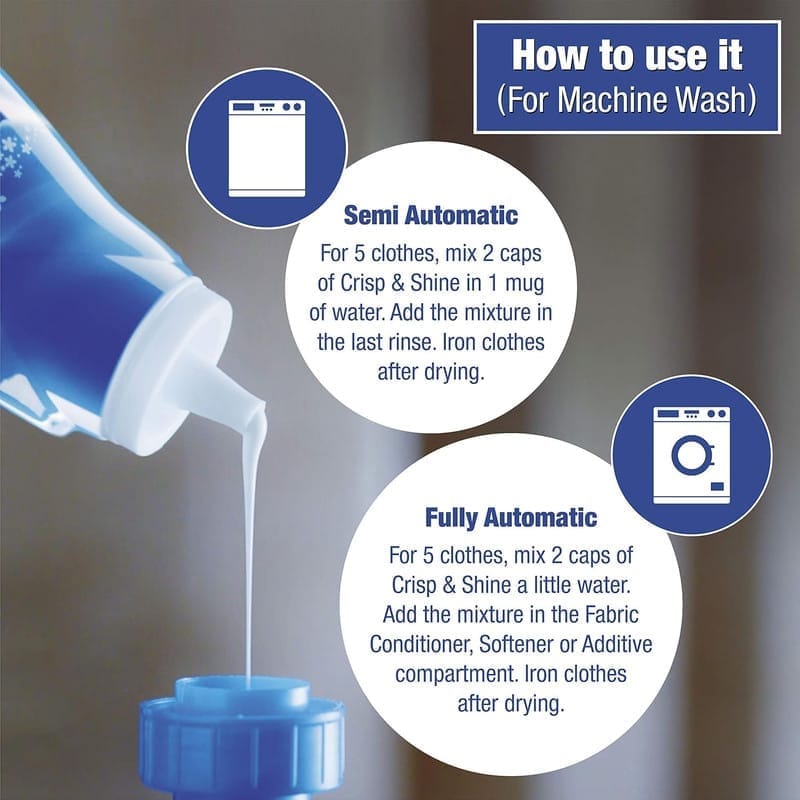 How to use it
(For Machine Wash)

Semi Automatic
For 5 clothes, mix 2 caps of Crisp & Shine in 1 mug of water. Add the mixture in the last rinse. Iron clothes after drying.

Fully Automatic
For 5 clothes, mix 2 caps of Crisp & Shine a little water. Add the mixture in the Fabric Conditioner, Softener or Additive compartment. Iron clothes after drying.