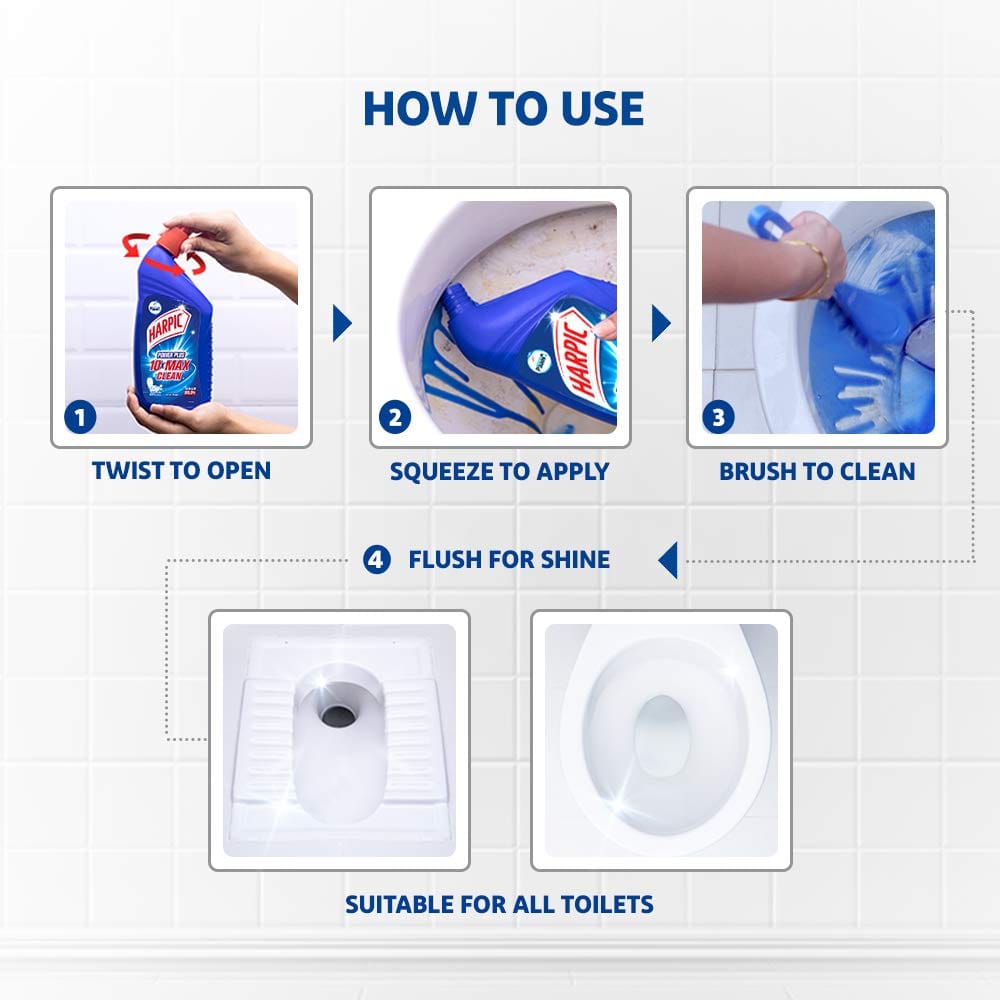 HOW TO USE

HARPIC
POWER PLUS
10x MAX
CLEAN

1
TWIST TO OPEN

HARPIC
2
SQUEEZE TO APPLY

3
BRUSH TO CLEAN

4 FLUSH FOR SHINE

SUITABLE FOR ALL TOILETS