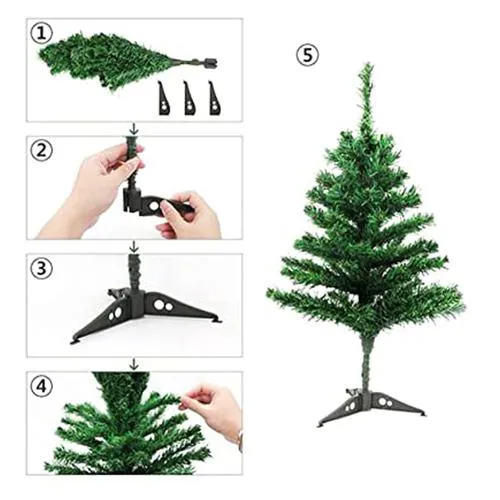 ①

②

③

④

⑤