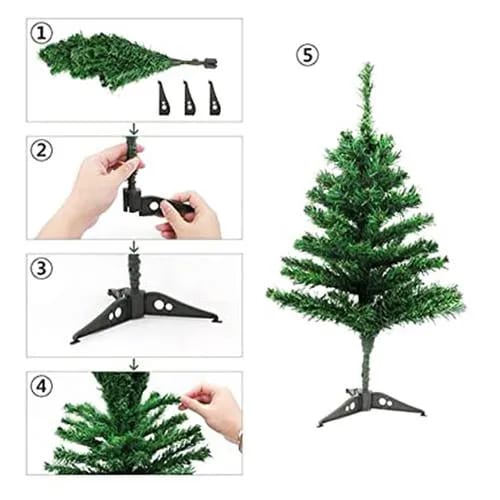 ①
②
③
④
⑤