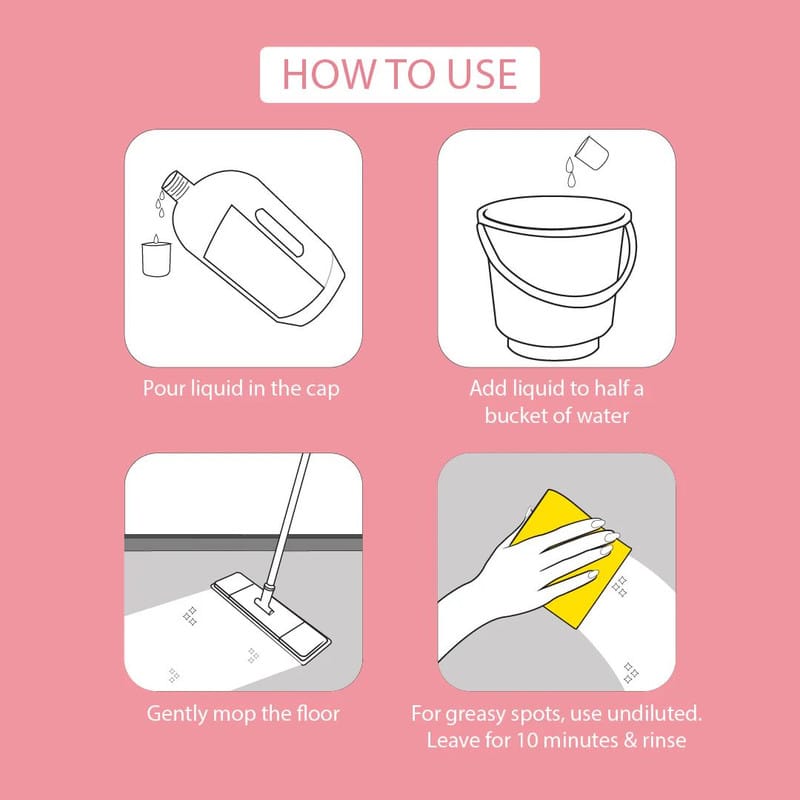 HOW TO USE

Pour liquid in the cap

Add liquid to half a bucket of water

Gently mop the floor

For greasy spots, use undiluted. Leave for 10 minutes & rinse