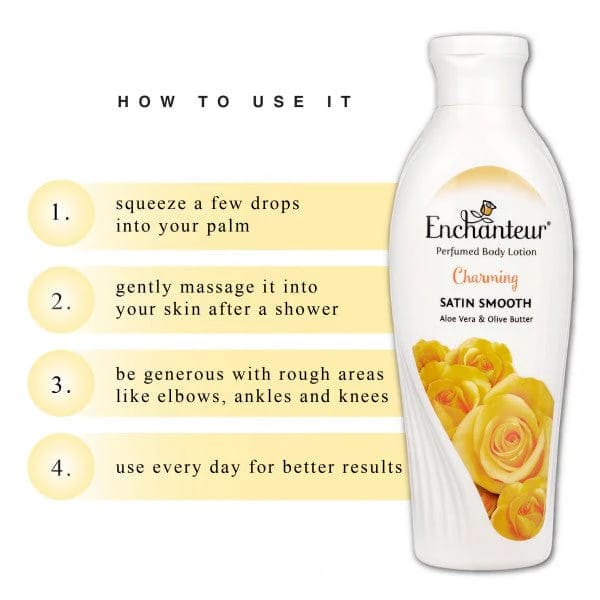 HOW TO USE IT

1. squeeze a few drops into your palm

2. gently massage it into your skin after a shower

3. be generous with rough areas like elbows, ankles and knees

4. use every day for better results

Enchanteur®
Perfumed Body Lotion
Charming
SATIN SMOOTH
Aloe Vera & Olive Butter