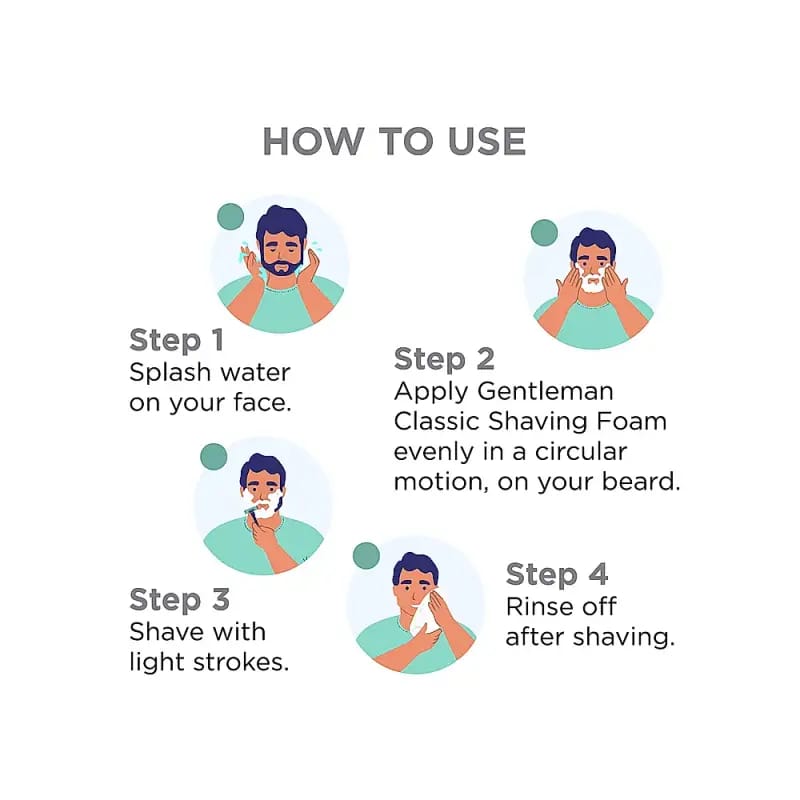 HOW TO USE

Step 1
Splash water on your face.

Step 2
Apply Gentleman Classic Shaving Foam evenly in a circular motion, on your beard.

Step 3
Shave with light strokes.

Step 4
Rinse off after shaving.