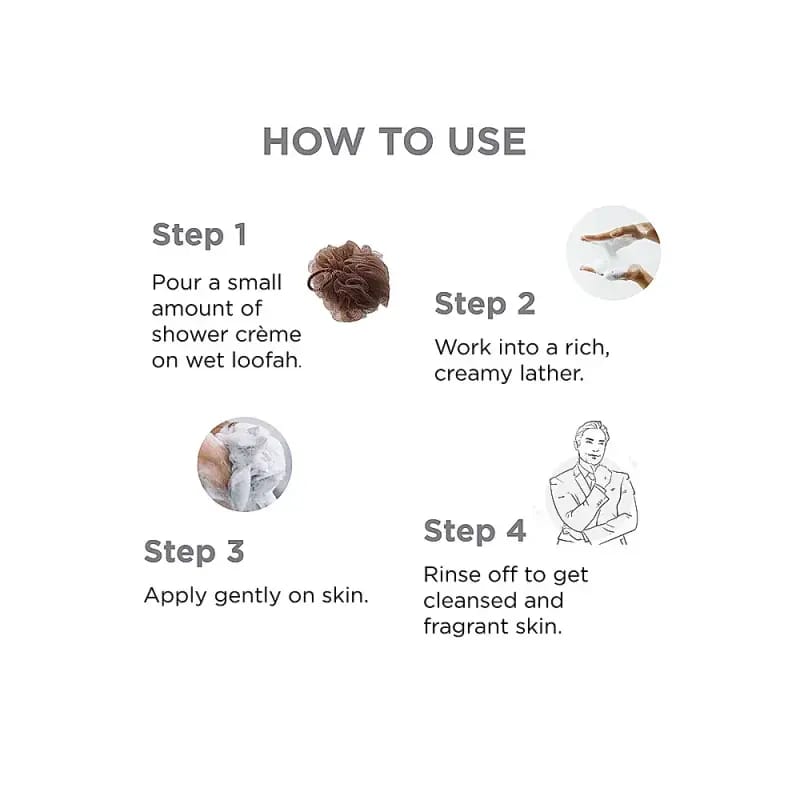 HOW TO USE

Step 1

Pour a small amount of shower crème on wet loofah.

Step 2

Work into a rich, creamy lather.

Step 3

Apply gently on skin.

Step 4

Rinse off to get cleansed and fragrant skin.