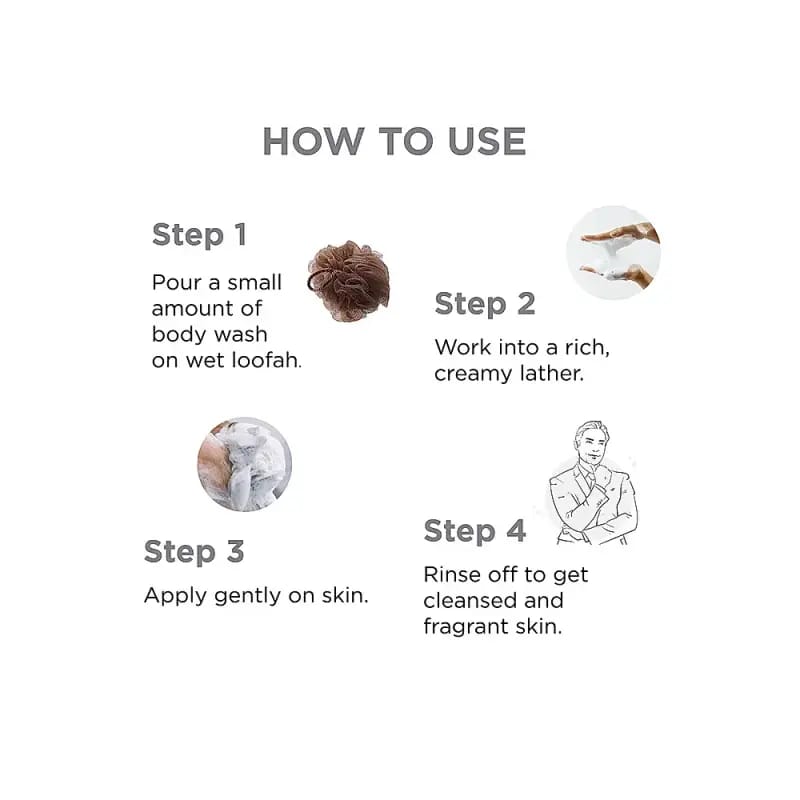 HOW TO USE

Step 1

Pour a small amount of body wash on wet loofah.

Step 2

Work into a rich, creamy lather.

Step 3

Apply gently on skin.

Step 4

Rinse off to get cleansed and fragrant skin.