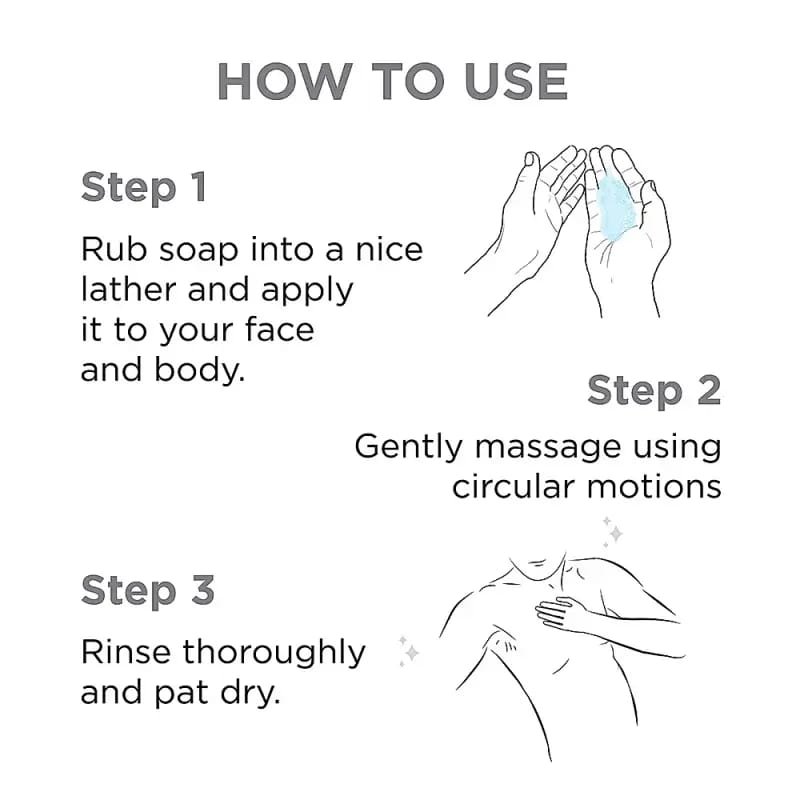 HOW TO USE

Step 1

Rub soap into a nice lather and apply it to your face and body.

Step 2

Gently massage using circular motions

Step 3

Rinse thoroughly and pat dry.