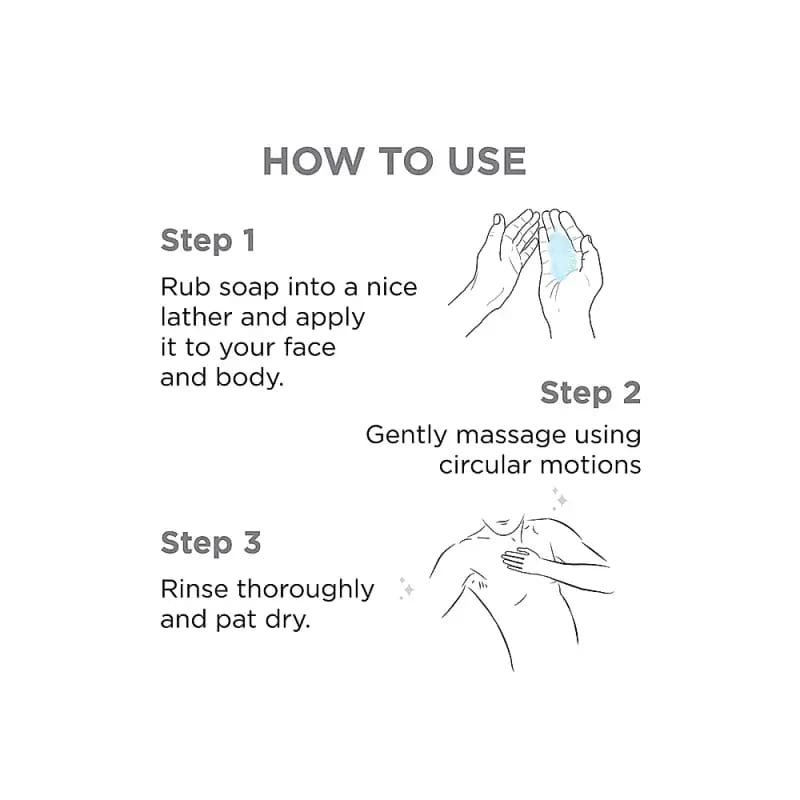 HOW TO USE

Step 1

Rub soap into a nice lather and apply it to your face and body.

Step 2

Gently massage using circular motions

Step 3

Rinse thoroughly and pat dry.