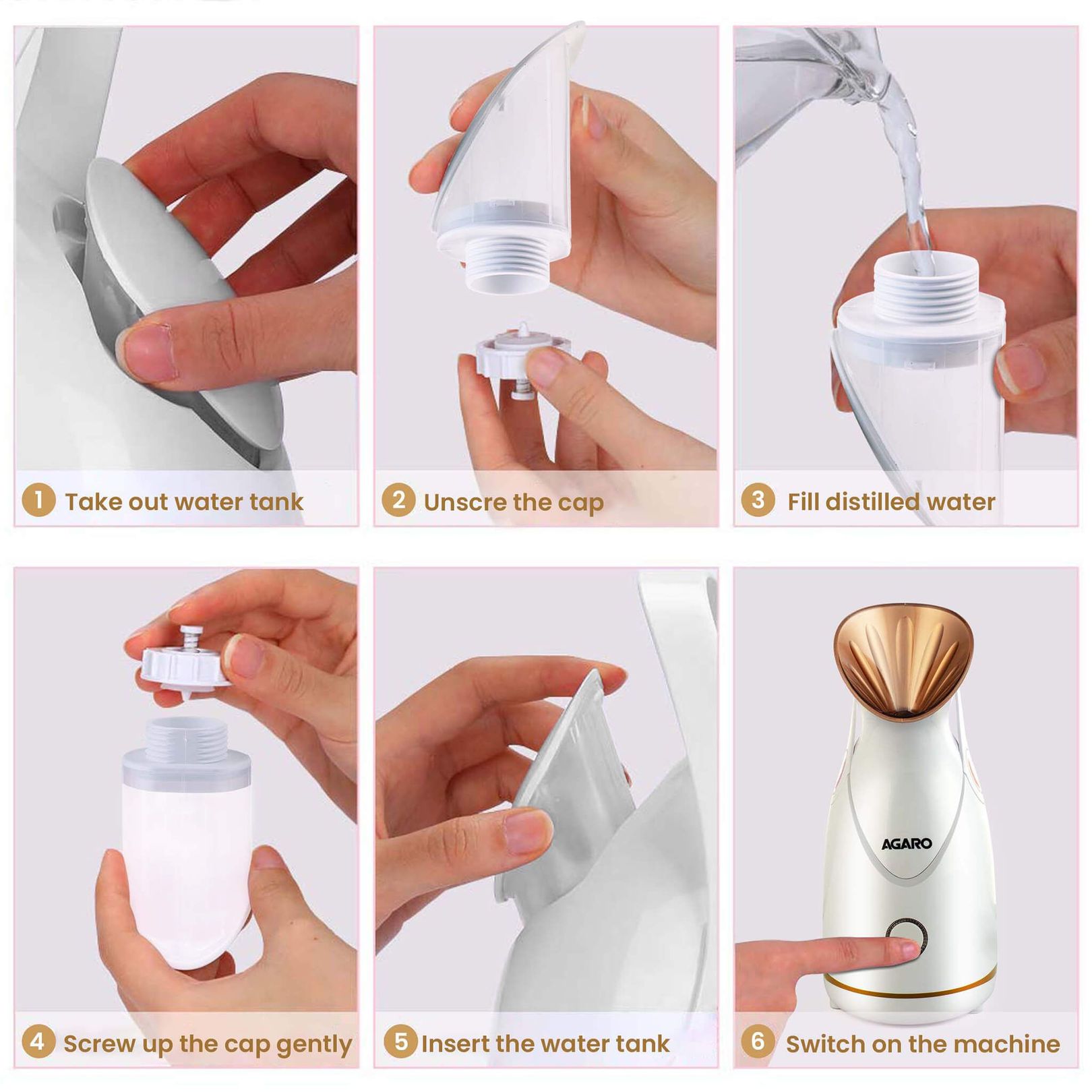 1 Take out water tank

2 Unscre the cap

3 Fill distilled water

4 Screw up the cap gently

5 Insert the water tank

AGARO

6 Switch on the machine