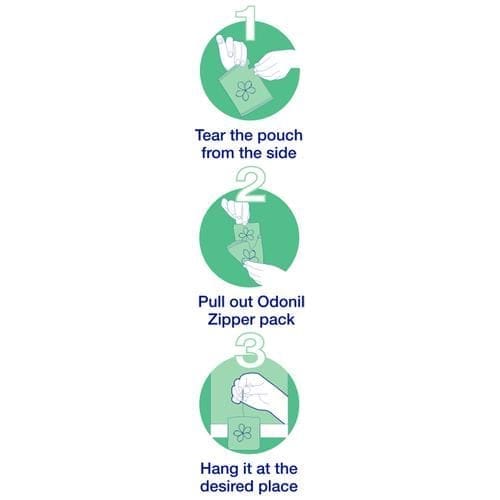 1

Tear the pouch from the side

2

Pull out Odonil Zipper pack

3

Hang it at the desired place