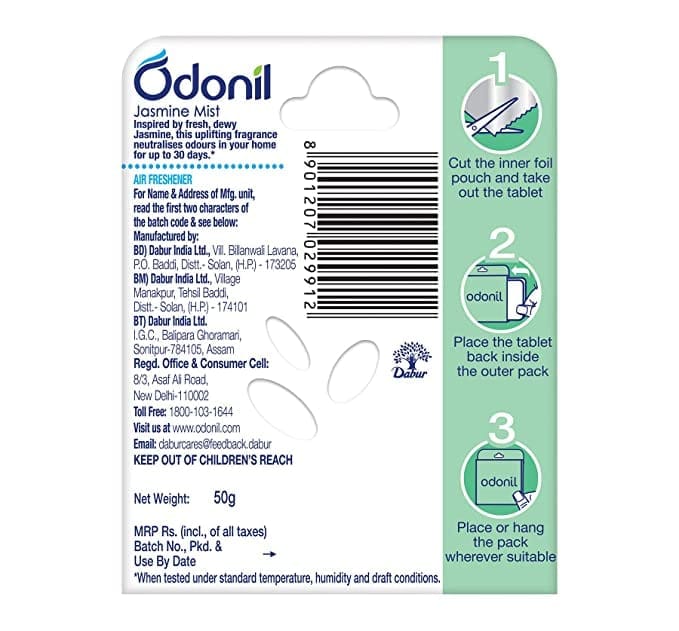 Odonil
Jasmine Mist
Inspired by fresh, dewy Jasmine, this uplifting fragrance neutralises odours in your home for up to 30 days.*

AIR FRESHENER
For Name & Address of Mfg. unit, read the first two characters of the batch code & see below:
Manufactured by:
BD) Dabur India Ltd., Vill. Billanwali Lavana, P.O. Baddi, Distt.- Solan, (H.P.) - 173205
BM) Dabur India Ltd., Village Manakpur, Tehsil Baddi, Distt.- Solan, (H.P.) - 174101
BT) Dabur India Ltd. I.G.C., Balipara Ghoramari, Sonitpur-784105, Assam
Regd. Office & Consumer Cell: 8/3, Asaf Ali Road, New Delhi-110002
Toll Free: 1800-103-1644
Visit us at www.odonil.com
Email: daburcares@feedback.dabur
KEEP OUT OF CHILDREN'S REACH

Net Weight: 50g

MRP Rs. (incl., of all taxes)
Batch No., Pkd. & Use By Date →
*When tested under standard temperature, humidity and draft conditions.

8 901207 029912

Dabur

1
Cut the inner foil pouch and take out the tablet

2
odonil
Place the tablet back inside the outer pack

3
odonil
Place or hang the pack wherever suitable